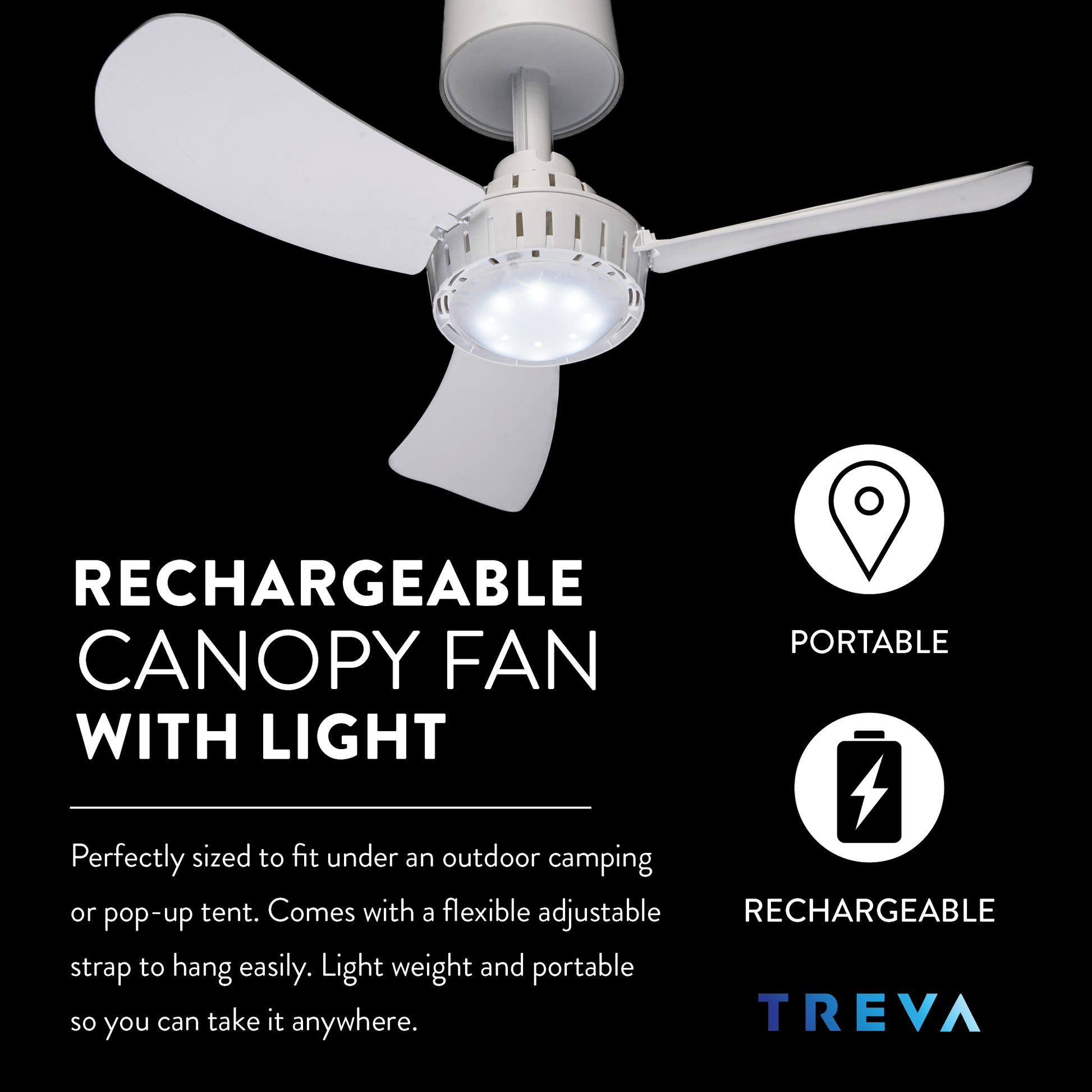 RECHARGEABLE
CANOPY FAN
WITH LIGHT

Perfectly sized to fit under an outdoor camping or pop-up tent. Comes with a flexible adjustable strap to hang easily. Light weight and portable so you can take it anywhere.

PORTABLE

RECHARGEABLE

TREVA