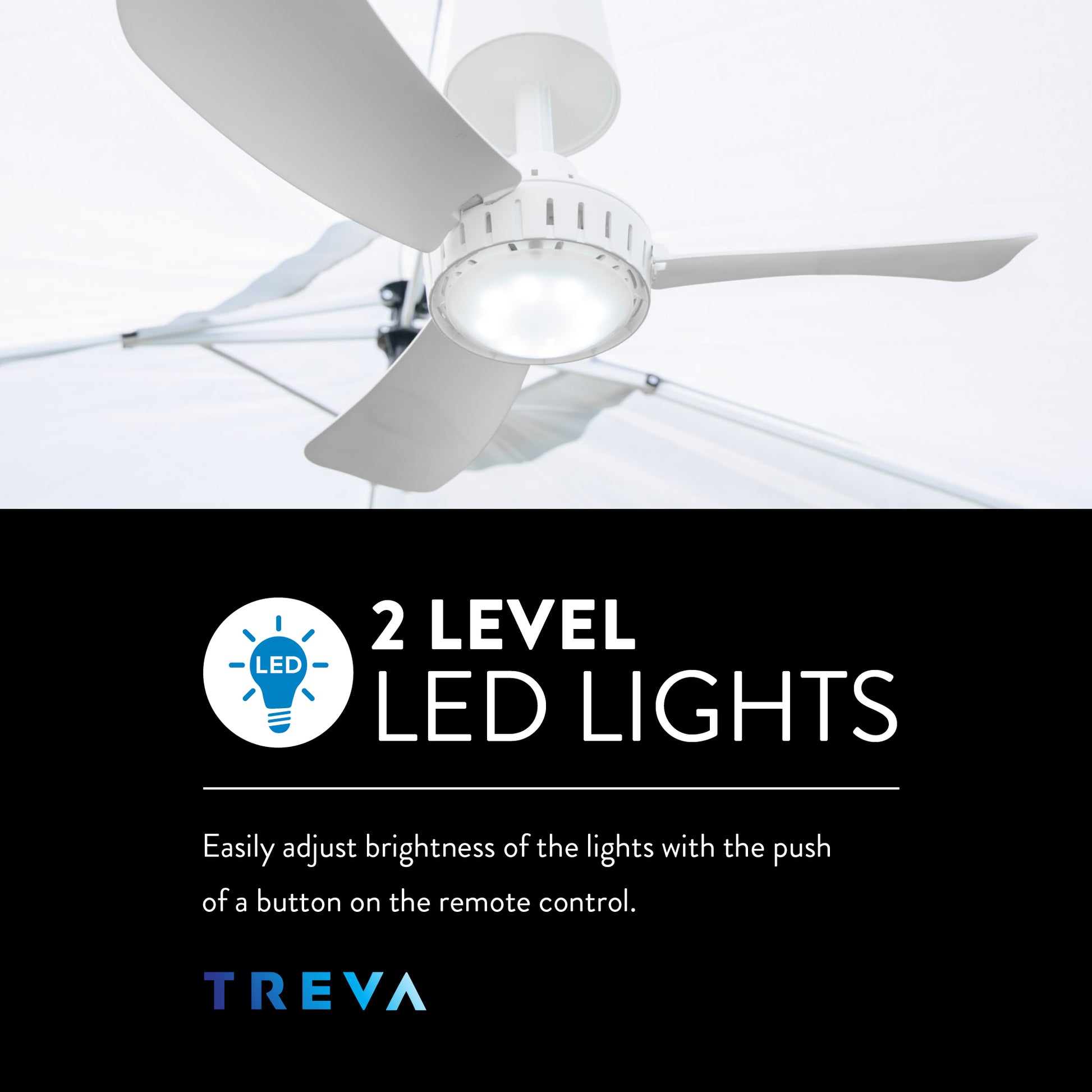 LED

2 LEVEL
LED LIGHTS

Easily adjust brightness of the lights with the push of a button on the remote control.

TREVA