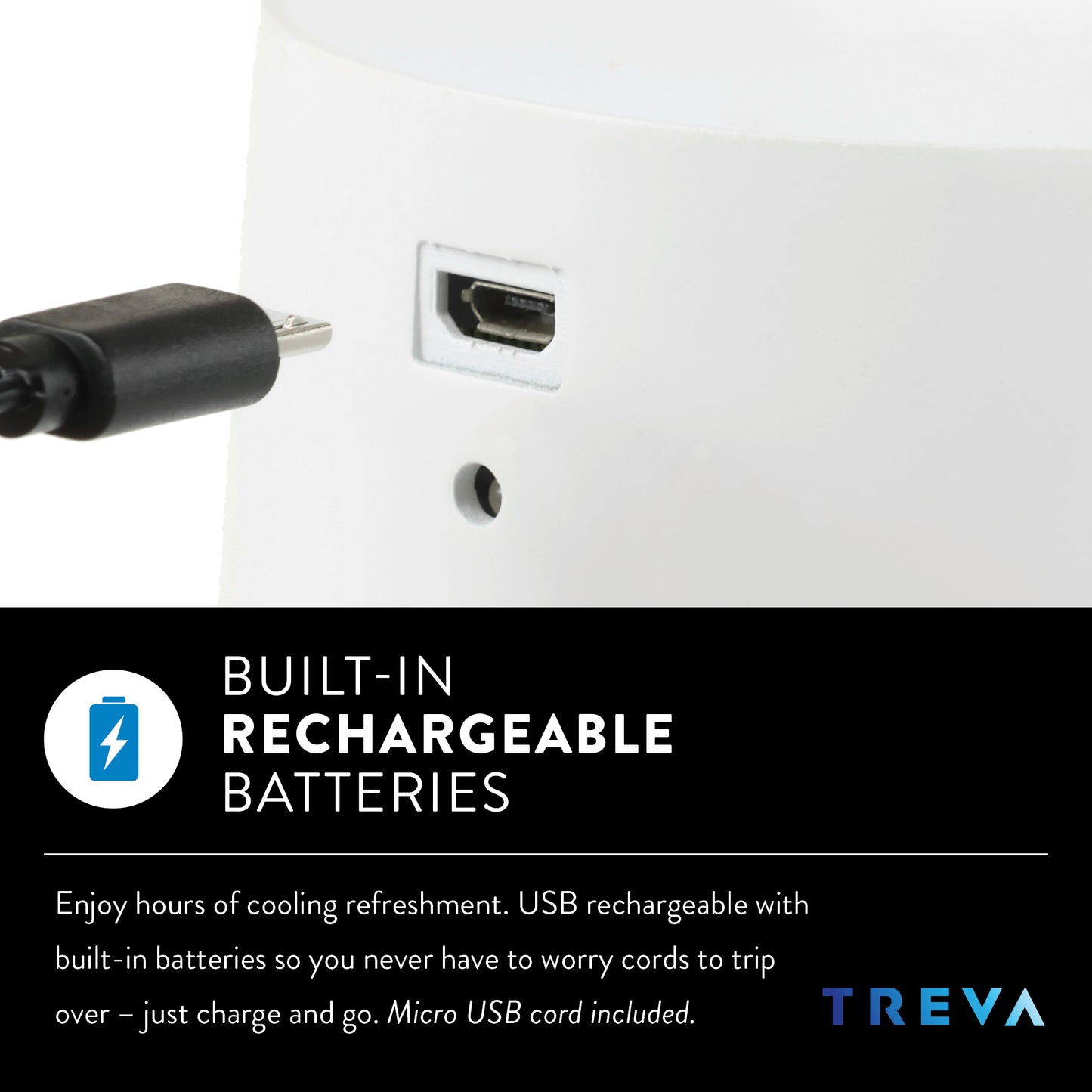 BUILT-IN
RECHARGEABLE
BATTERIES

Enjoy hours of cooling refreshment. USB rechargeable with built-in batteries so you never have to worry cords to trip over – just charge and go. Micro USB cord included.

TREVA