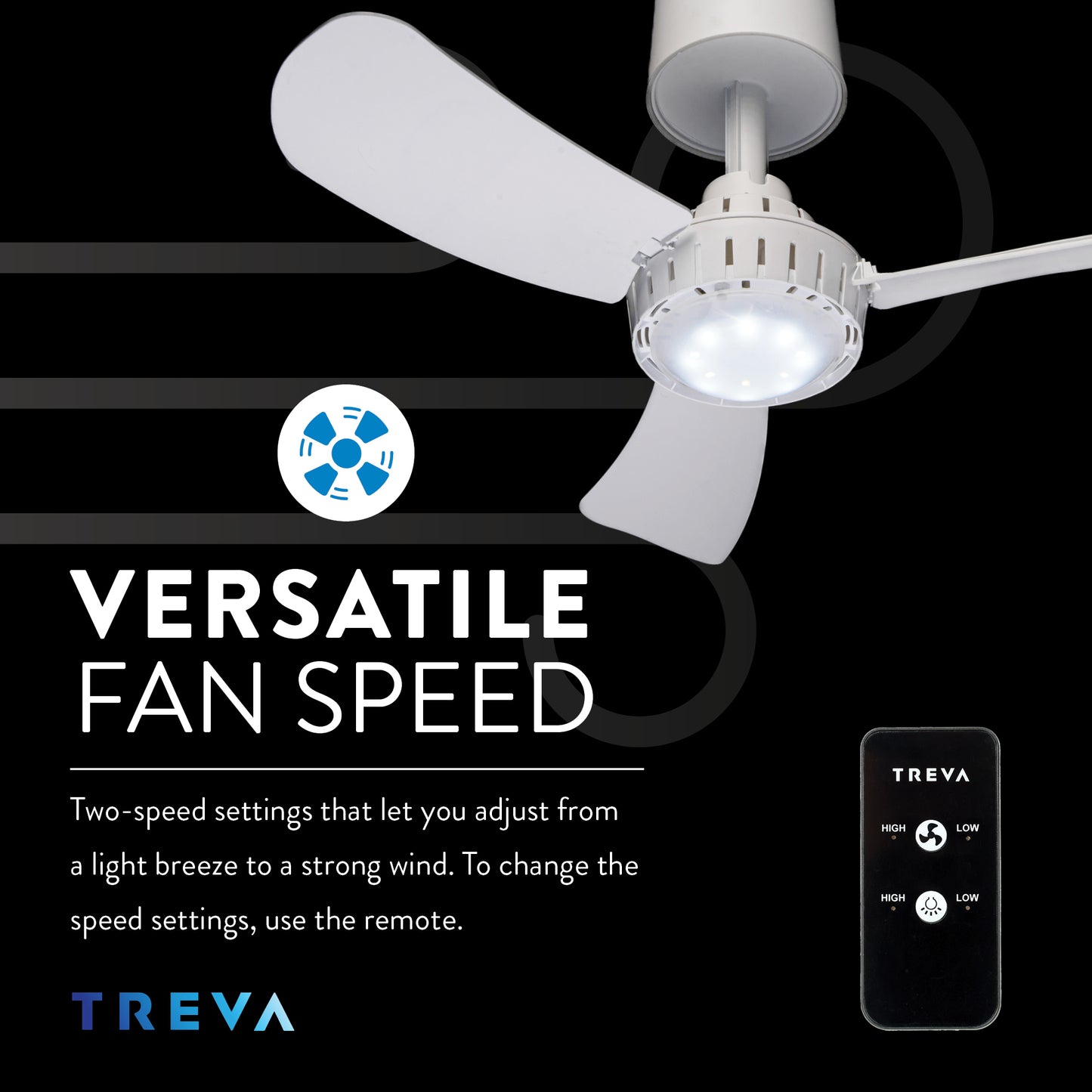 VERSATILE
FAN SPEED

Two-speed settings that let you adjust from a light breeze to a strong wind. To change the speed settings, use the remote.

TREVA

TREVA
HIGH LOW
HIGH LOW