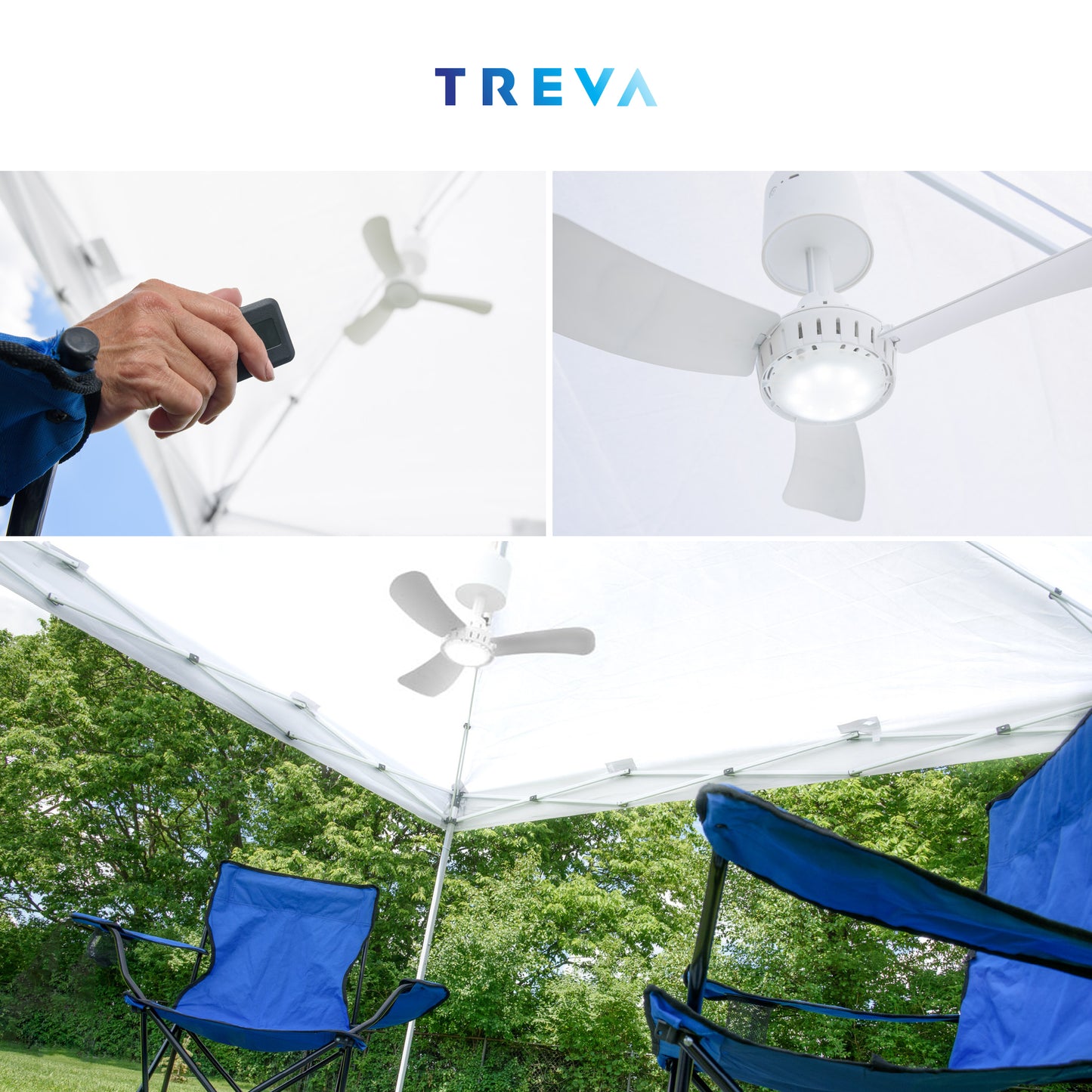 TREVA