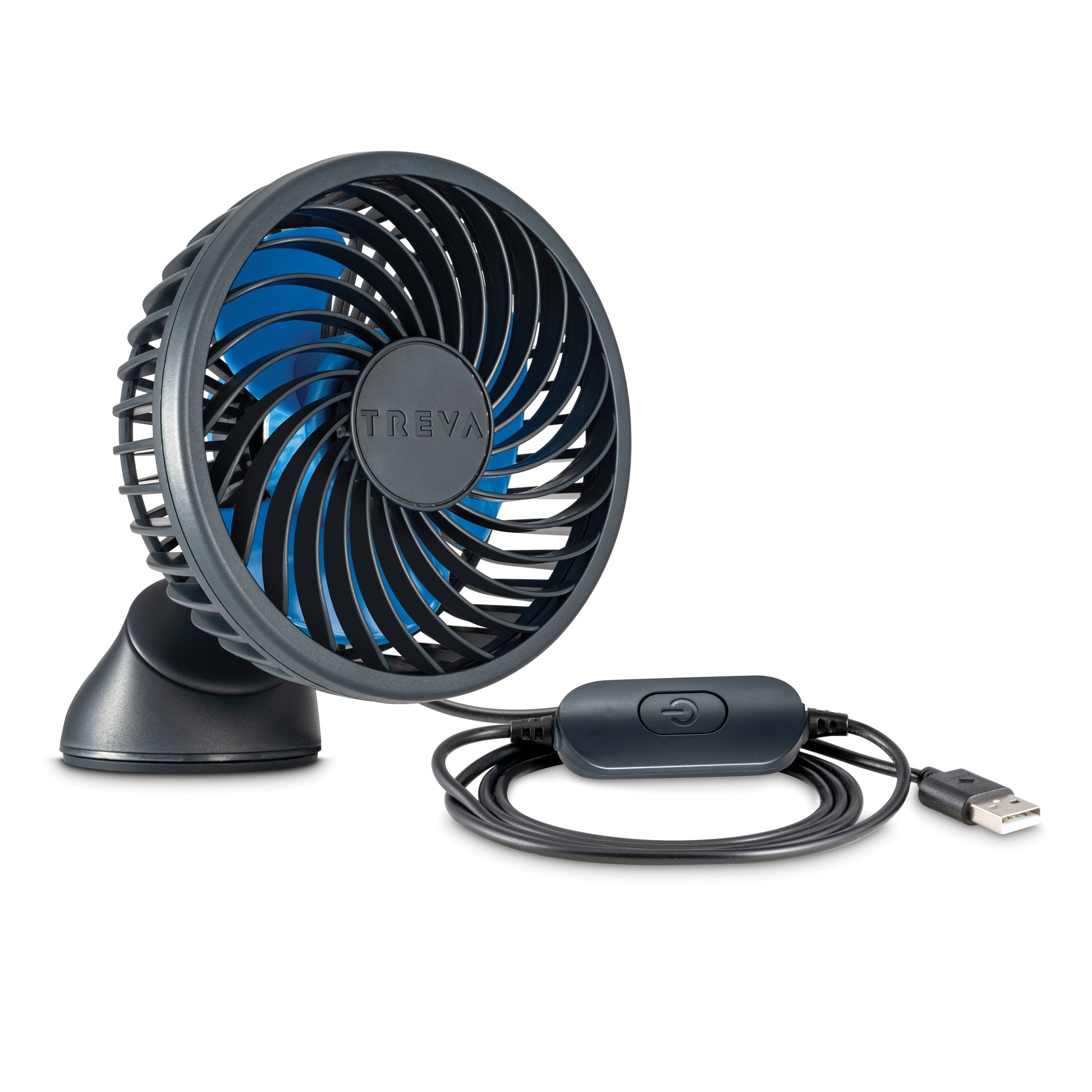 TREVA